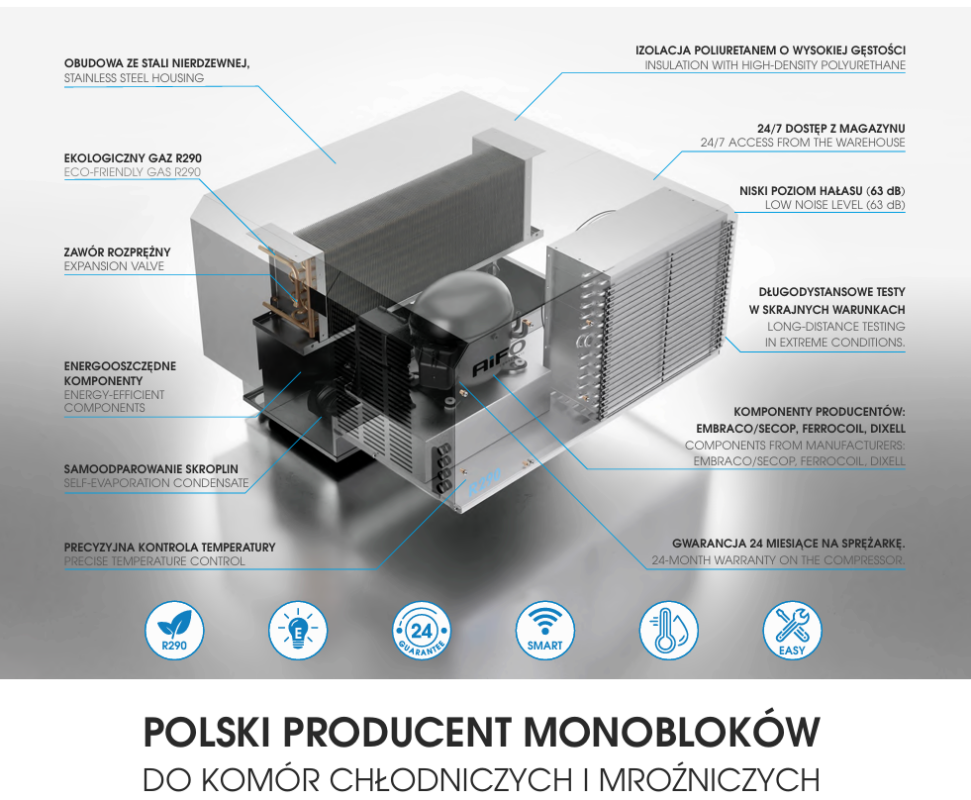 OBUDOWA ZE STALI NIERDZEWNEJ,
STAINLESS STEEL HOUSING

EKOLOGICZNY GAZ R290
ECO-FRIENDLY GAS R290

ZAWÓR ROZPRĘŻNY
EXPANSION VALVE

ENERGOOSZCZĘDNE KOMPONENTY
ENERGY-EFFICIENT COMPONENTS

SAMOODPAROWANIE SKROPLIN
SELF-EVAPORATION CONDENSATE

PRECYZYJNA KONTROLA TEMPERATURY
PRECISE TEMPERATURE CONTROL

IZOLACJA POLIURETANEM O WYSOKIEJ GĘSTOŚCI
INSULATION WITH HIGH-DENSITY POLYURETHANE

24/7 DOSTĘP Z MAGAZYNU
24/7 ACCESS FROM THE WAREHOUSE

NISKI POZIOM HAŁASU (63 dB)
LOW NOISE LEVEL (63 dB)

DŁUGODYSTANSOWE TESTY W SKRAJNYCH WARUNKACH
LONG-DISTANCE TESTING IN EXTREME CONDITIONS.

KOMPONENTY PRODUCENTÓW: EMBRACO/SECOP, FERROCOIL, DIXELL
COMPONENTS FROM MANUFACTURERS: EMBRACO/SECOP, FERROCOIL, DIXELL

GWARANCJA 24 MIESIĄCE NA SPRĘŻARKĘ.
24-MONTH WARRANTY ON THE COMPRESSOR.

AIFO

R290

R290

E

24 GUARANTEE

SMART

EASY

POLSKI PRODUCENT MONOBLOKÓW
DO KOMÓR CHŁODNICZYCH I MROŹNICZYCH